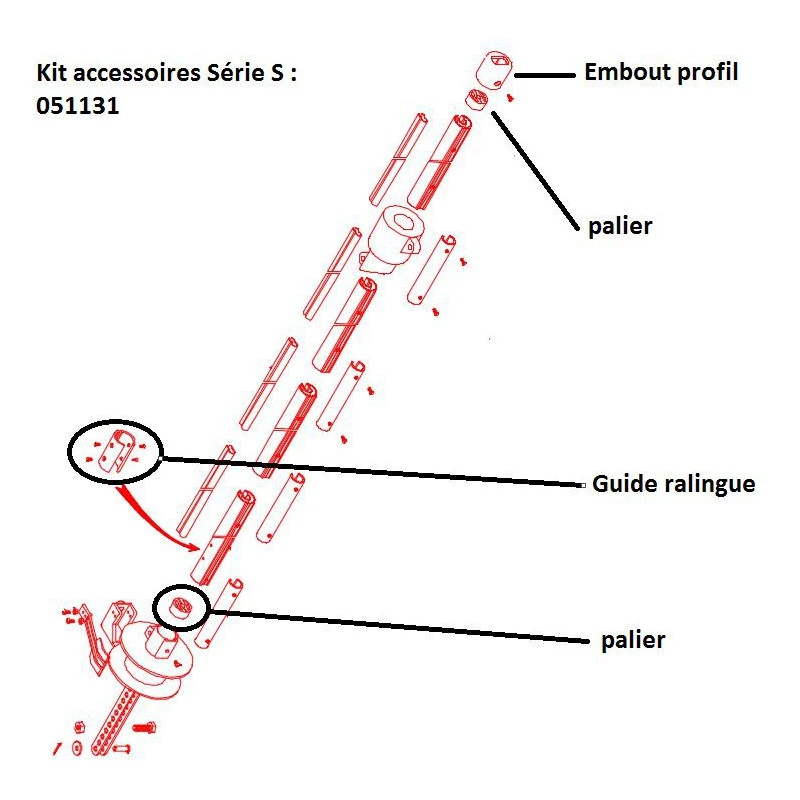 Kit accessoires Série S :
051131

Embout profil

palier

Guide ralingue

palier