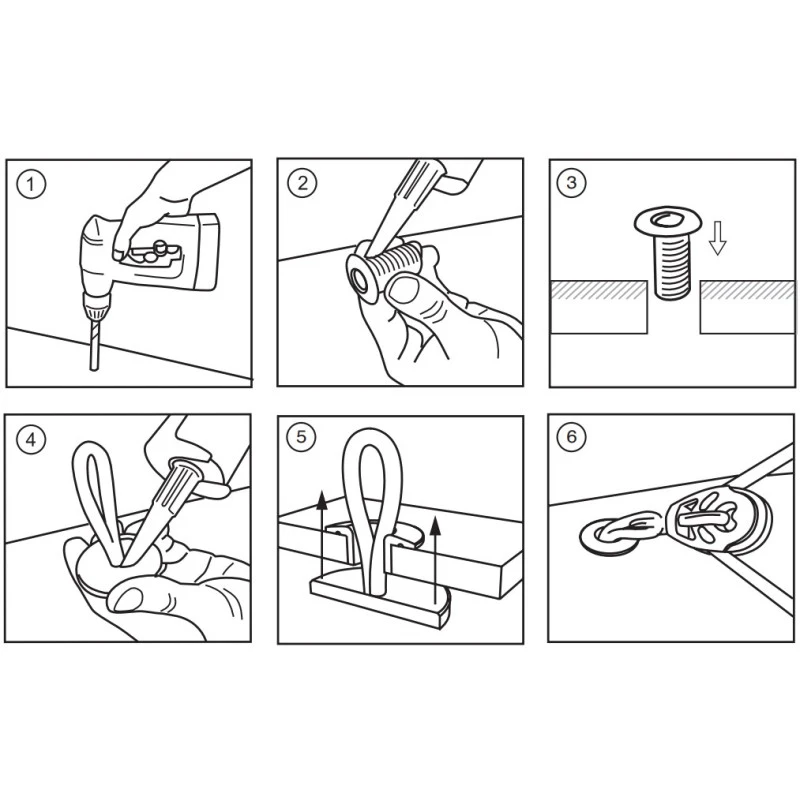 1

2

3

4

5

6