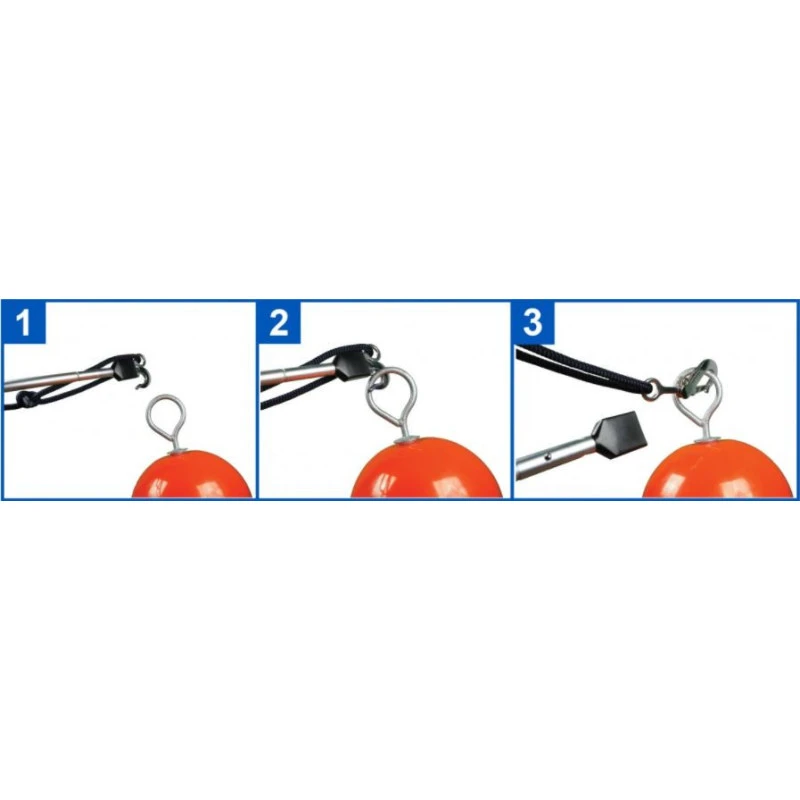 1

2

3