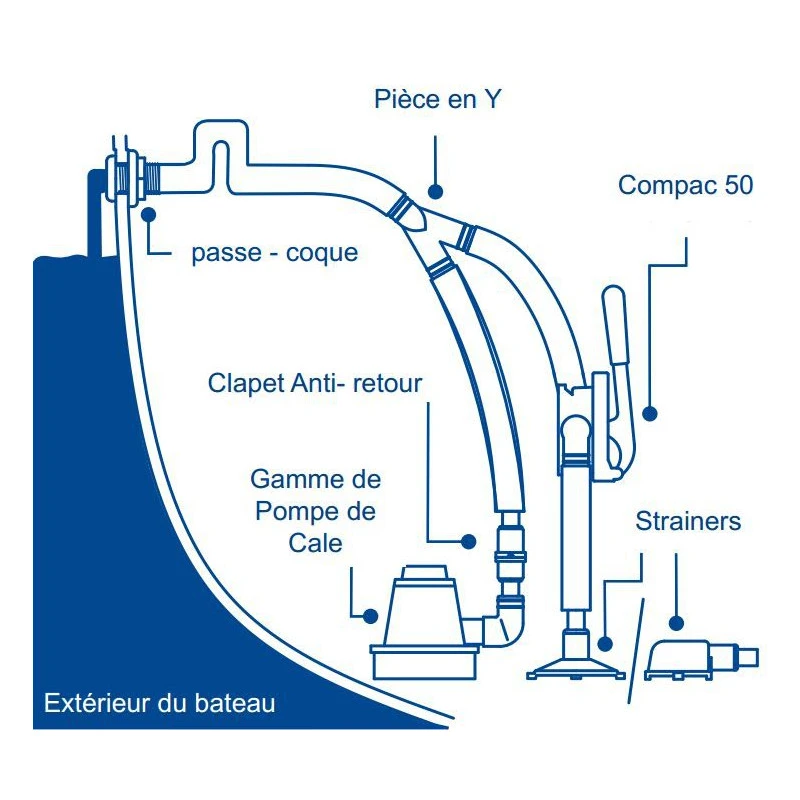 Pièce en Y

Compac 50

passe - coque

Clapet Anti- retour

Gamme de Pompe de Cale

Strainers

Extérieur du bateau